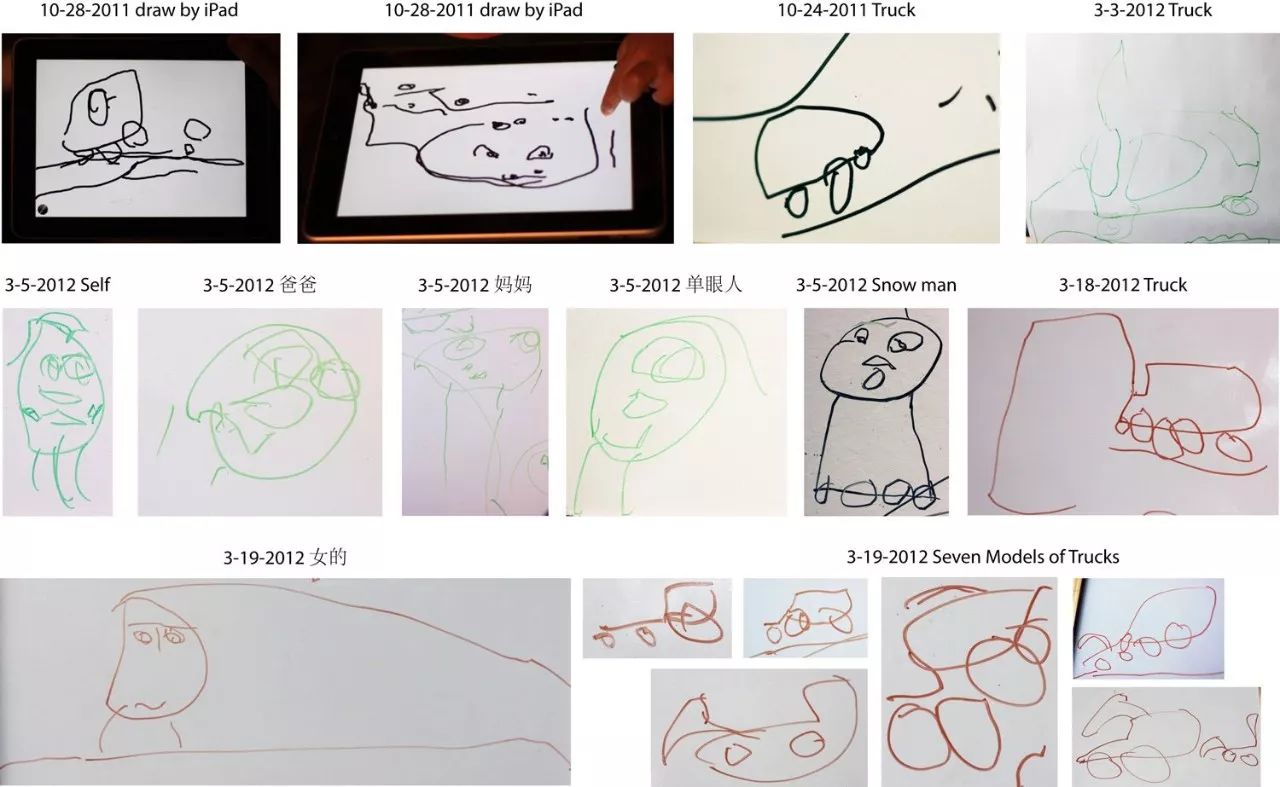 10-28-2011 draw by iPad

10-28-2011 draw by iPad

10-24-2011 Truck

3-3-2012 Truck

3-5-2012 Self

3-5-2012 爸爸

3-5-2012 妈妈

3-5-2012 单眼人

3-5-2012 Snow man

3-18-2012 Truck

3-19-2012 女的

3-19-2012 Seven Models of Trucks